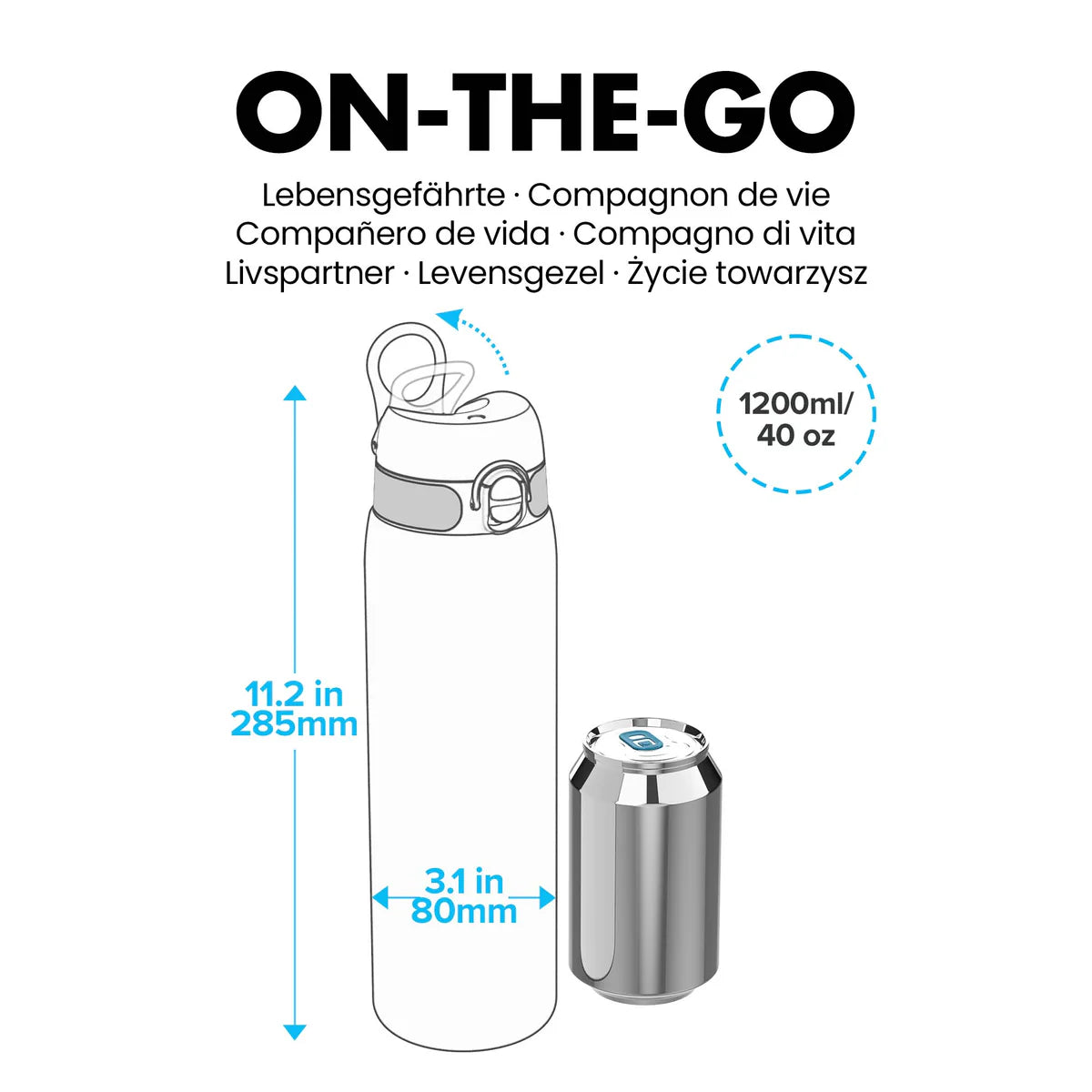 ON-THE-GO

Lebensgefährte · Compagnon de vie
Compañero de vida · Compagno di vita
Livspartner · Levensgezel · Życie towarzysz

1200ml/
40 oz

11.2 in
285mm

3.1 in
80mm