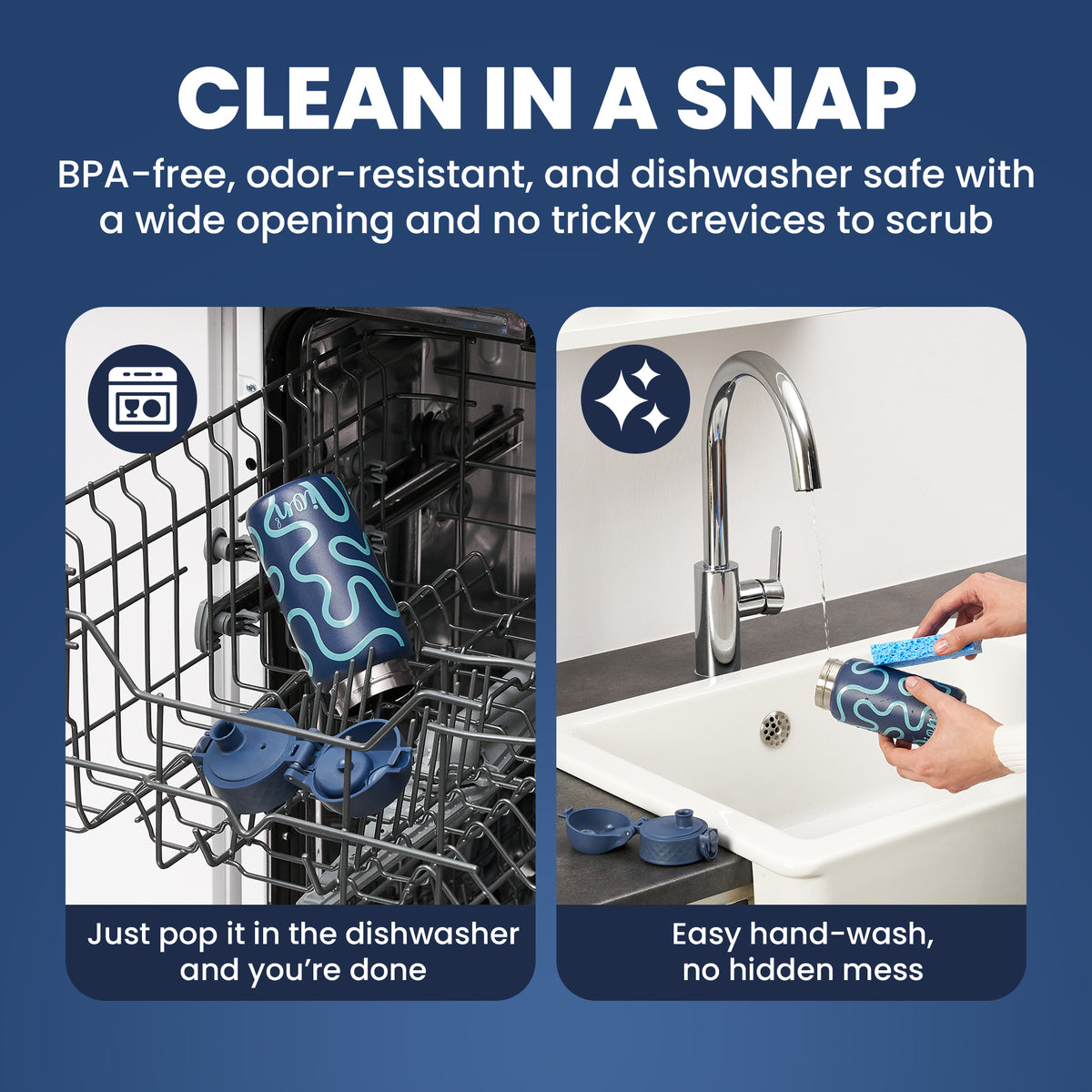 CLEAN IN A SNAP

BPA-free, odor-resistant, and dishwasher safe with a wide opening and no tricky crevices to scrub

Just pop it in the dishwasher and you're done

Easy hand-wash, no hidden mess